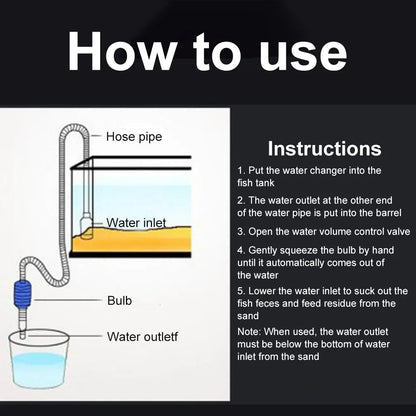 How to use

Hose pipe

Water inlet

Bulb

Water outletf

Instructions

1. Put the water changer into the fish tank

2. The water outlet at the other end of the water pipe is put into the barrel

3. Open the water volume control valve

4. Gently squeeze the bulb by hand until it automatically comes out of the water

5. Lower the water inlet to suck out the fish feces and feed residue from the sand

Note: When used, the water outlet must be below the bottom of water inlet from the sand