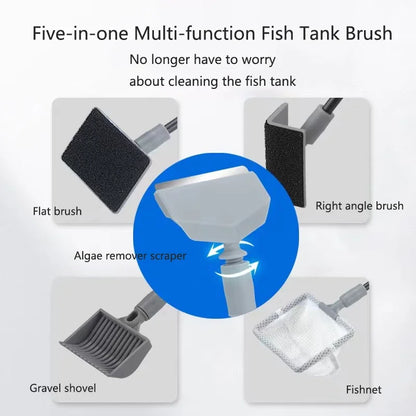 Five-in-one Multi-function Fish Tank Brush

No longer have to worry about cleaning the fish tank

Flat brush

Right angle brush

Algae remover scraper

Gravel shovel

Fishnet