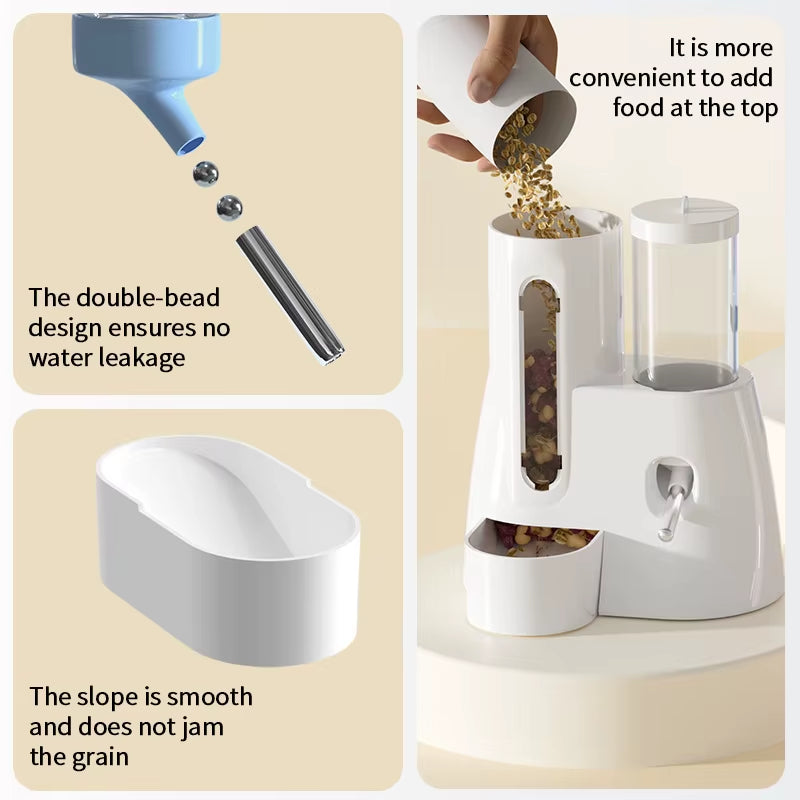 The double-bead design ensures no water leakage

The slope is smooth and does not jam the grain

It is more convenient to add food at the top