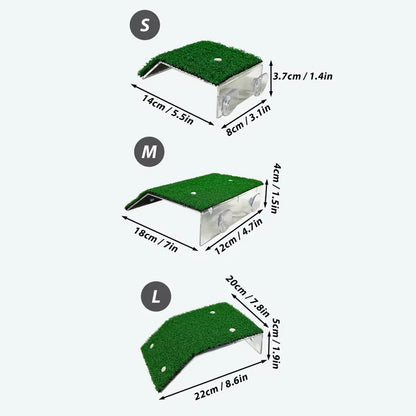 S

3.7cm / 1.4in

14cm / 5.5in

8cm / 3.1in

M

4cm / 1.5in

18cm / 7in

12cm / 4.7in

L

20cm / 7.8in

5cm / 1.9in

22cm / 8.6in