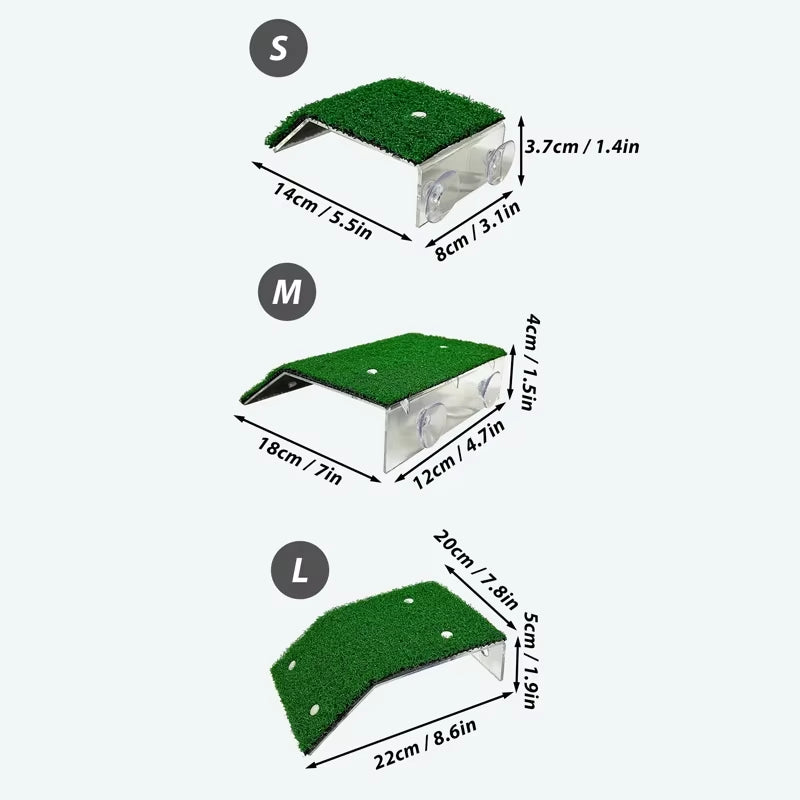 S

3.7cm / 1.4in

14cm / 5.5in

8cm / 3.1in

M

4cm / 1.5in

18cm / 7in

12cm / 4.7in

L

20cm / 7.8in

5cm / 1.9in

22cm / 8.6in